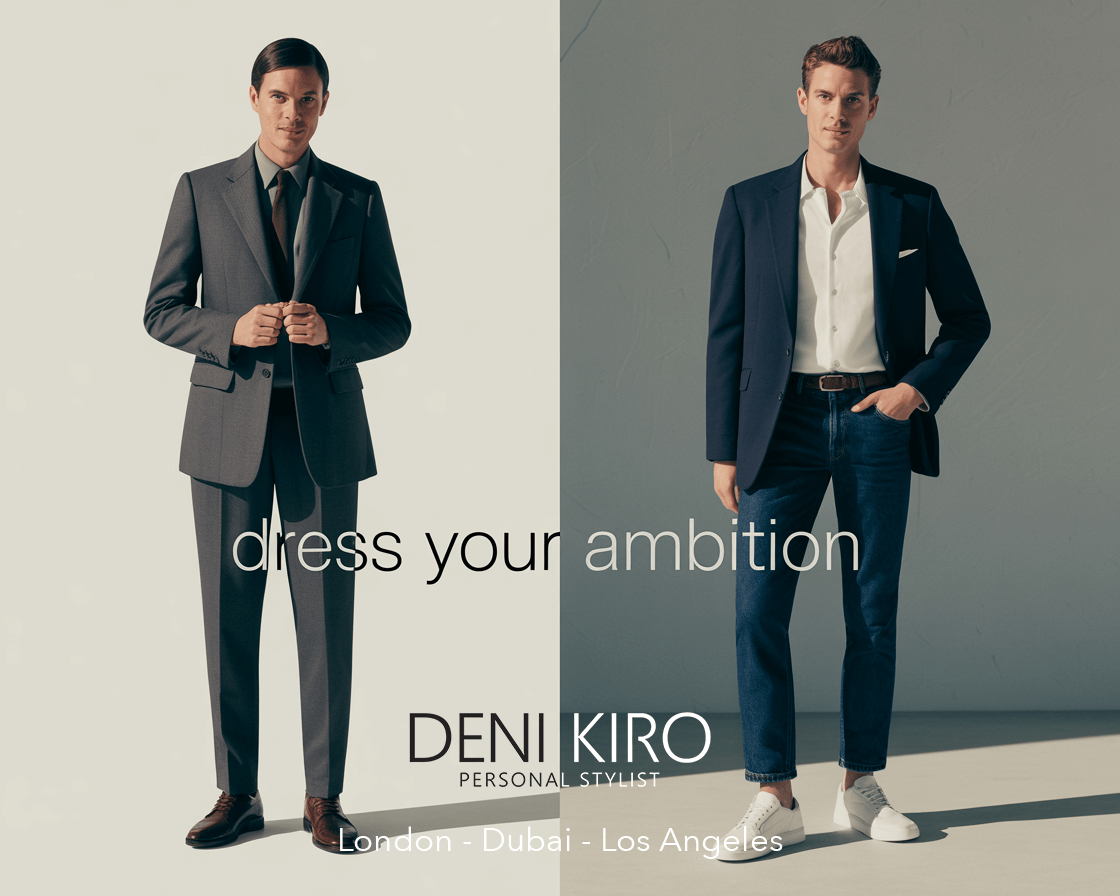 dress your ambition

DENI KIRO
PERSONAL STYLIST

London - Dubai - Los Angeles